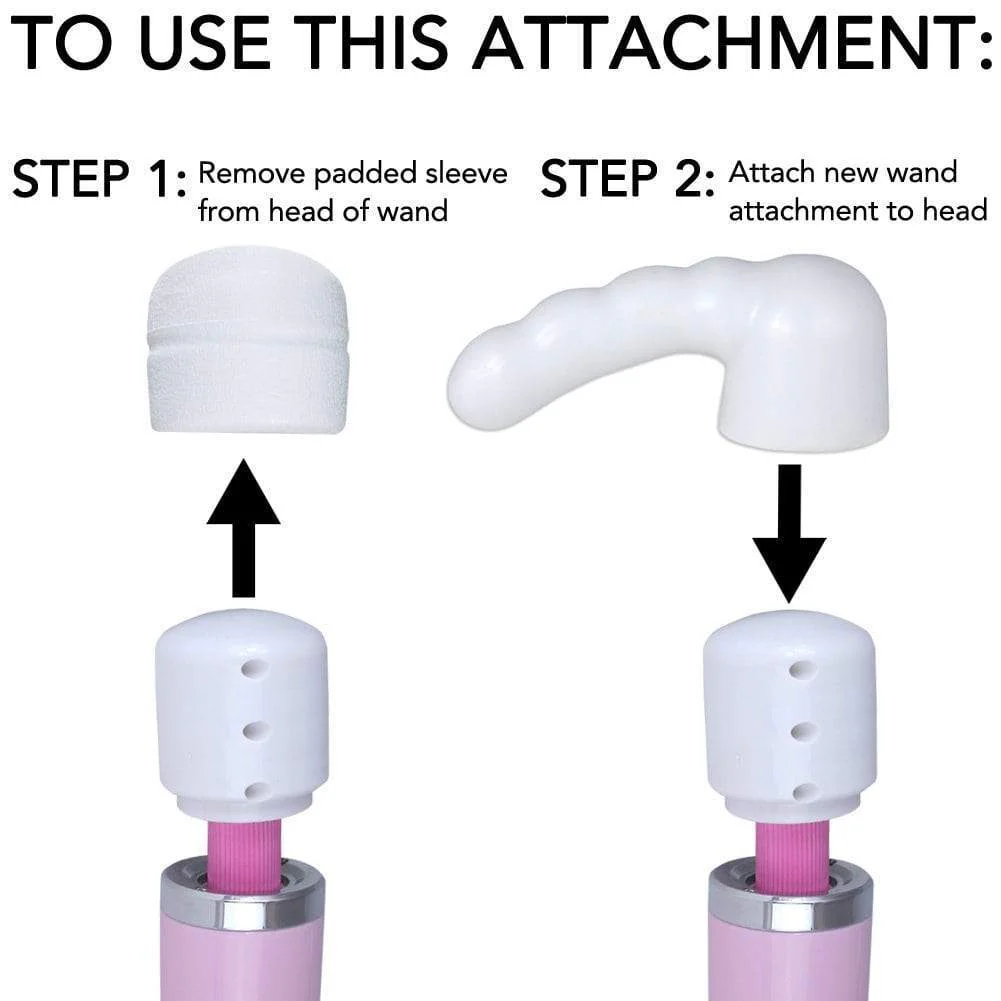 TO USE THIS ATTACHMENT:

STEP 1: Remove padded sleeve from head of wand

STEP 2: Attach new wand attachment to head