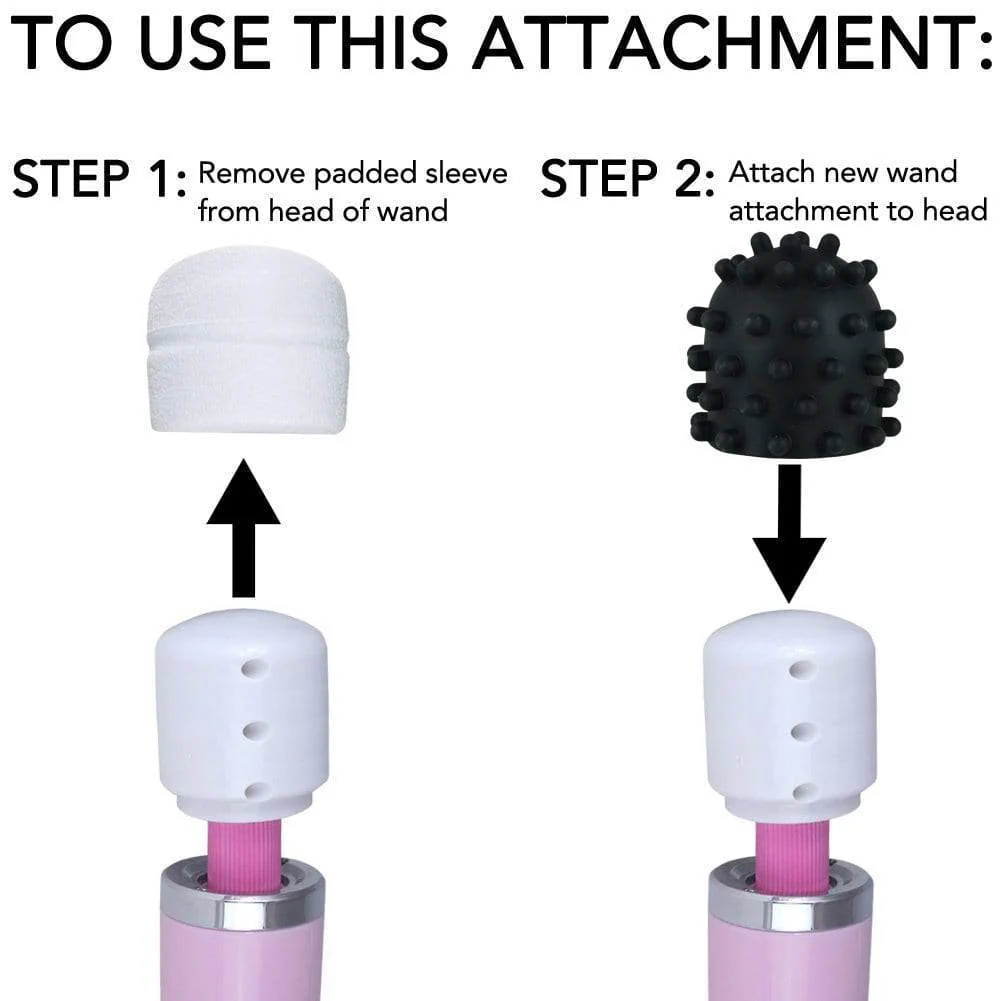 TO USE THIS ATTACHMENT:

STEP 1: Remove padded sleeve from head of wand

STEP 2: Attach new wand attachment to head