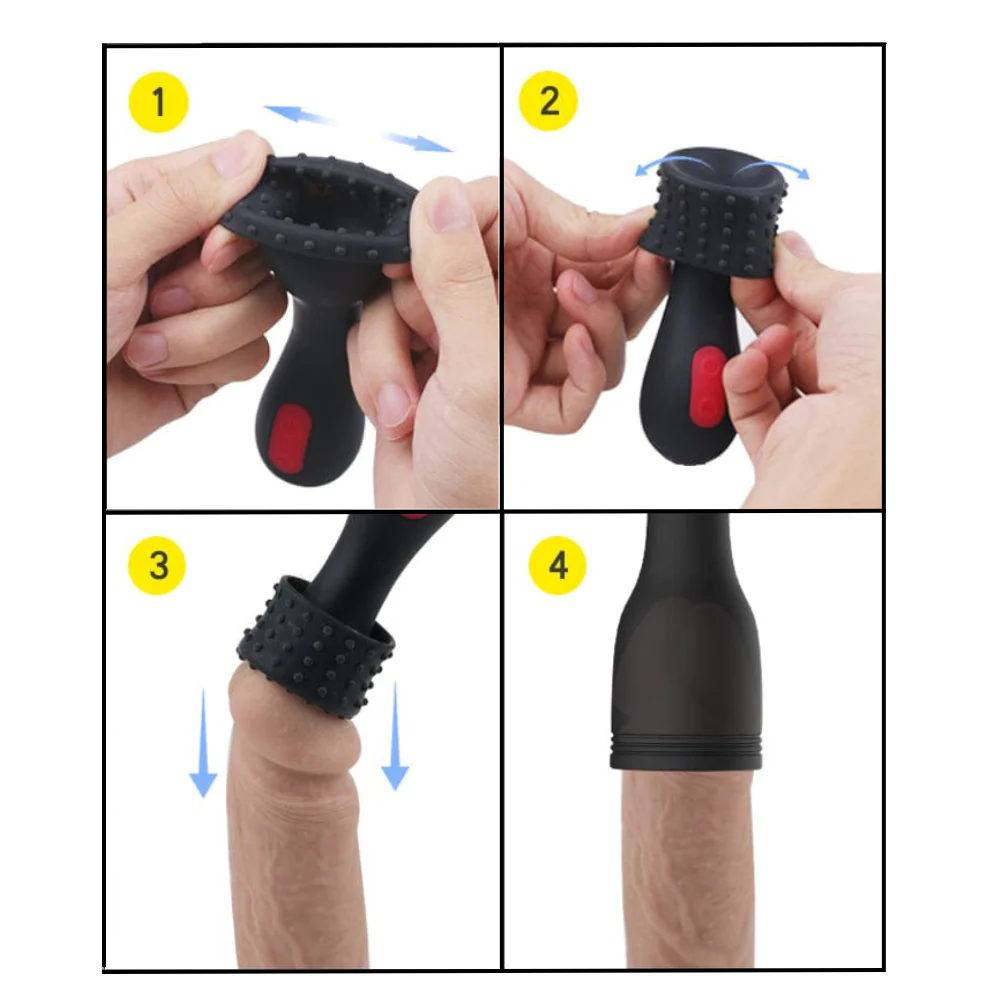 1
2
3
4