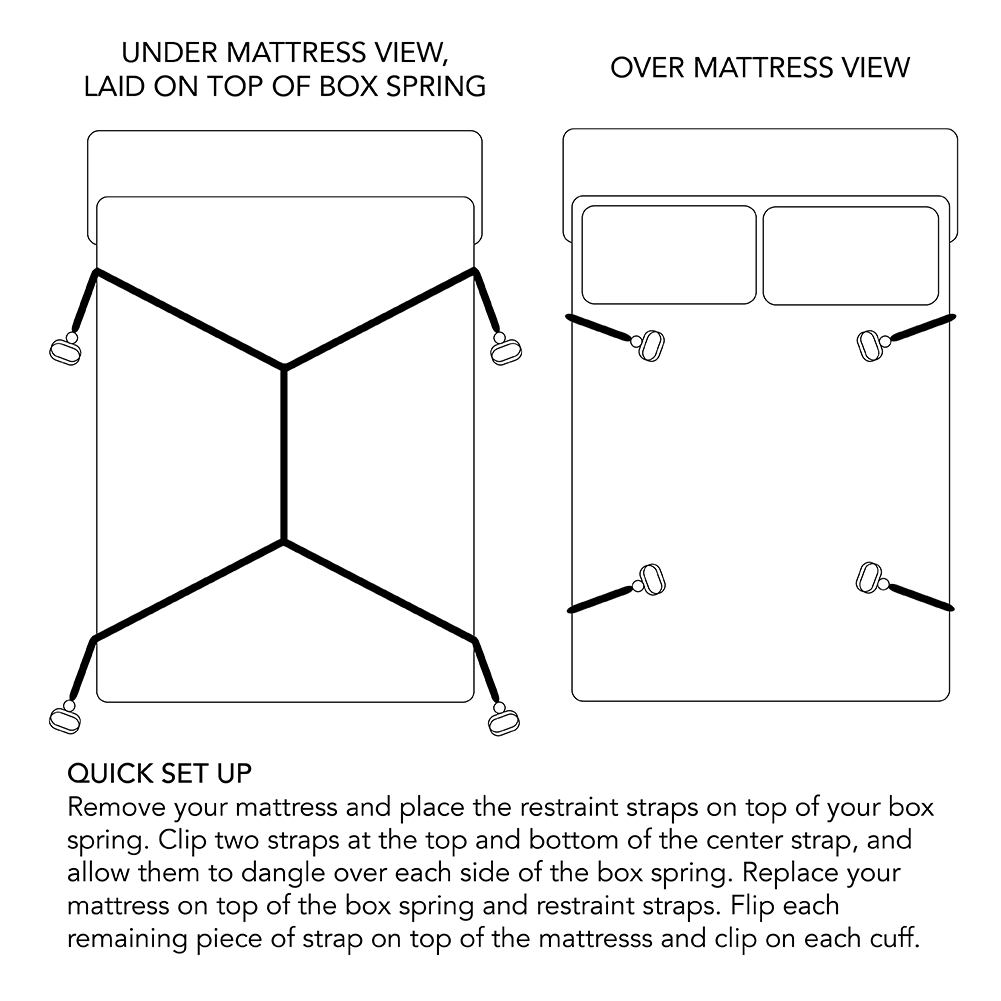 UNDER MATTRESS VIEW, LAID ON TOP OF BOX SPRING

OVER MATTRESS VIEW

QUICK SET UP
Remove your mattress and place the restraint straps on top of your box spring. Clip two straps at the top and bottom of the center strap, and allow them to dangle over each side of the box spring. Replace your mattress on top of the box spring and restraint straps. Flip each remaining piece of strap on top of the mattresss and clip on each cuff.