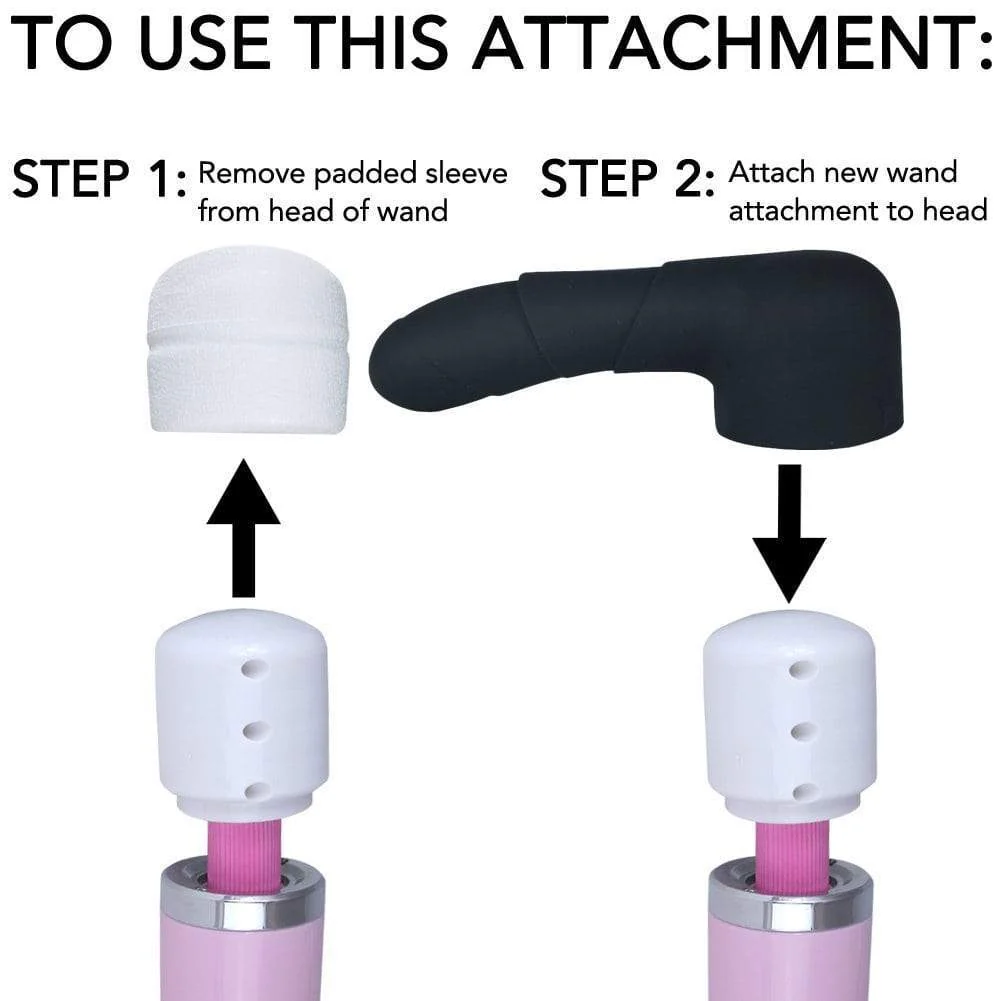 TO USE THIS ATTACHMENT:

STEP 1: Remove padded sleeve from head of wand

STEP 2: Attach new wand attachment to head